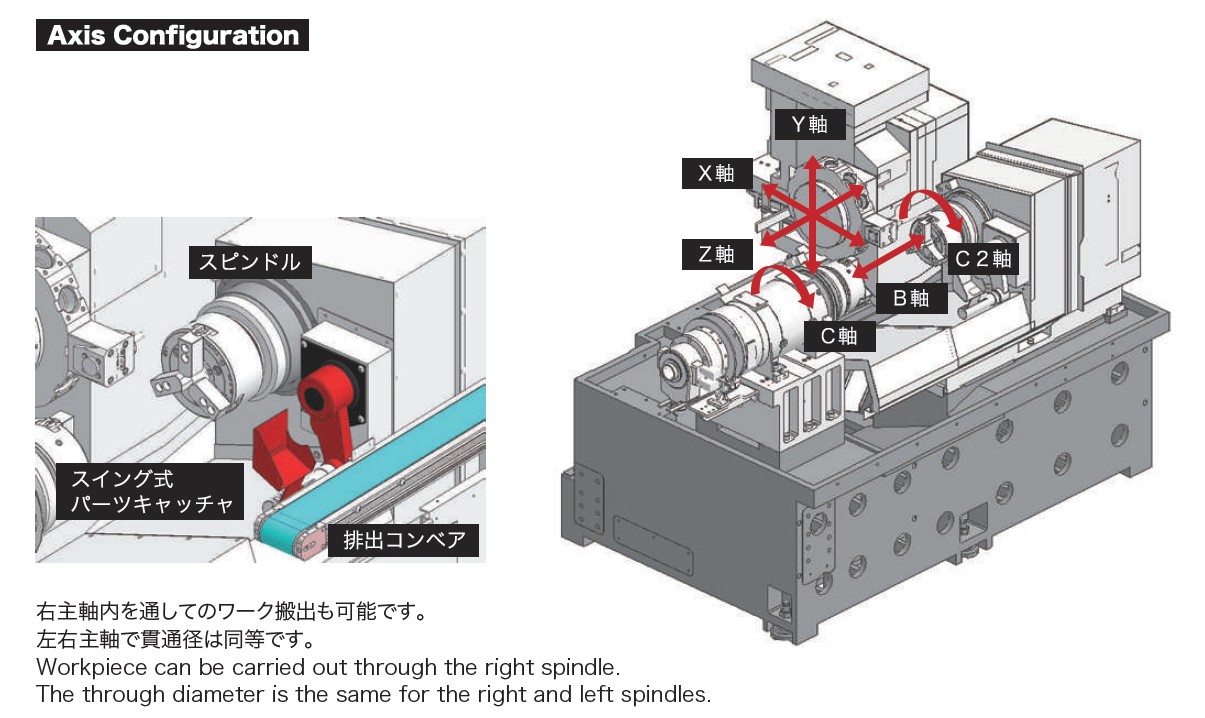 Axis Configuration

スピンドル

スイング式
パーツキャッチャ

排出コンベア

Y軸

X軸

Z軸

C２軸

B軸

C軸

右主軸内を通してのワーク搬出も可能です。
左右主軸で貫通径は同等です。
Workpiece can be carried out through the right spindle.
The through diameter is the same for the right and left spindles.